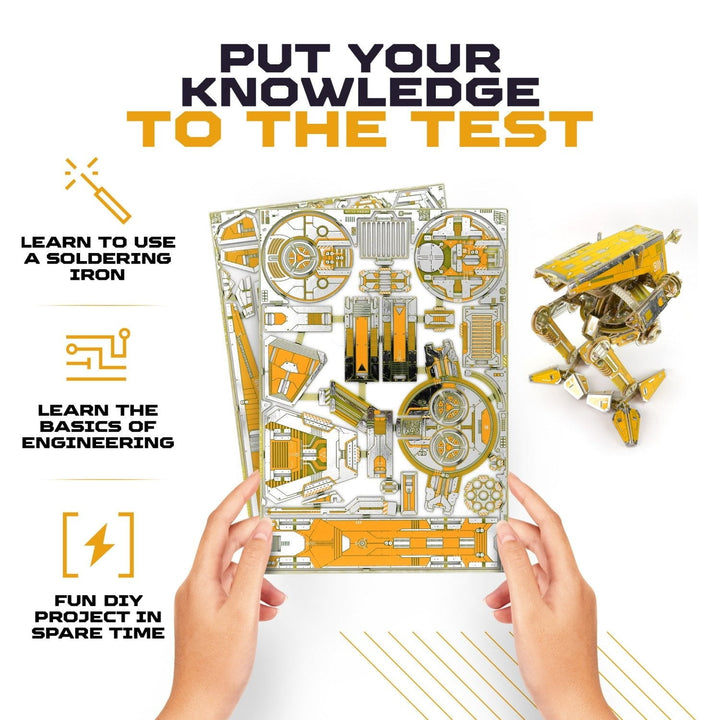 PUT YOUR KNOWLEDGE
TO THE TEST

LEARN TO USE A SOLDERING IRON

LEARN THE BASICS OF ENGINEERING

FUN DIY PROJECT IN SPARE TIME