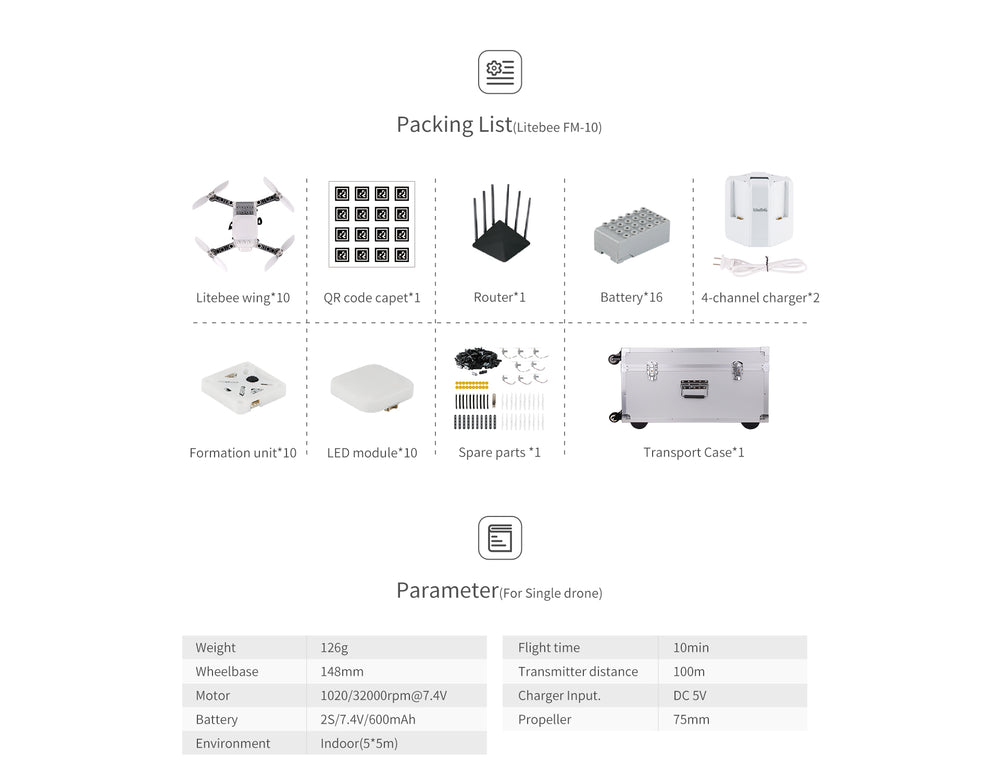 Packing List(Litebee FM-10)

Litebee wing*10

QR code capet*1

Router*1

Battery*16

4-channel charger*2

Formation unit*10

LED module*10

Spare parts *1

Transport Case*1

Parameter(For Single drone)

| Weight | 126g |
|---|---|
| Wheelbase | 148mm |
| Motor | 1020/32000rpm@7.4V |
| Battery | 2S/7.4V/600mAh |
| Environment | Indoor(5*5m) |

| Flight time | 10min |
|---|---|
| Transmitter distance | 100m |
| Charger Input. | DC 5V |
| Propeller | 75mm |