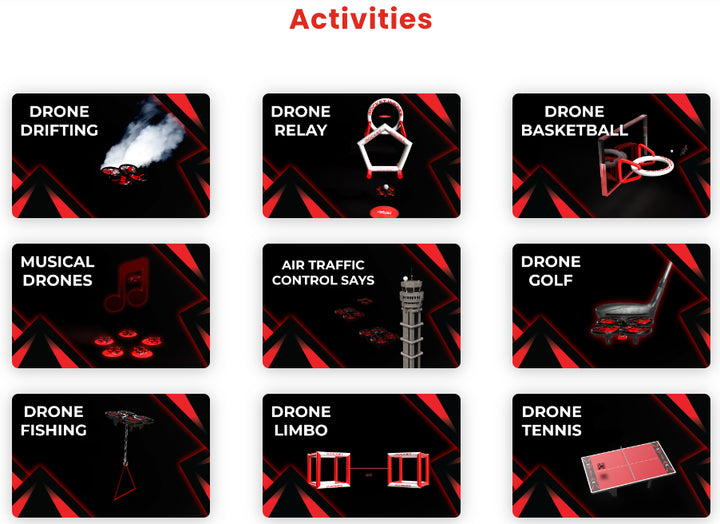 Activities

DRONE DRIFTING

DRONE RELAY

DRONE BASKETBALL

MUSICAL DRONES

AIR TRAFFIC CONTROL SAYS

DRONE GOLF

DRONE FISHING

DRONE LIMBO

DRONE TENNIS