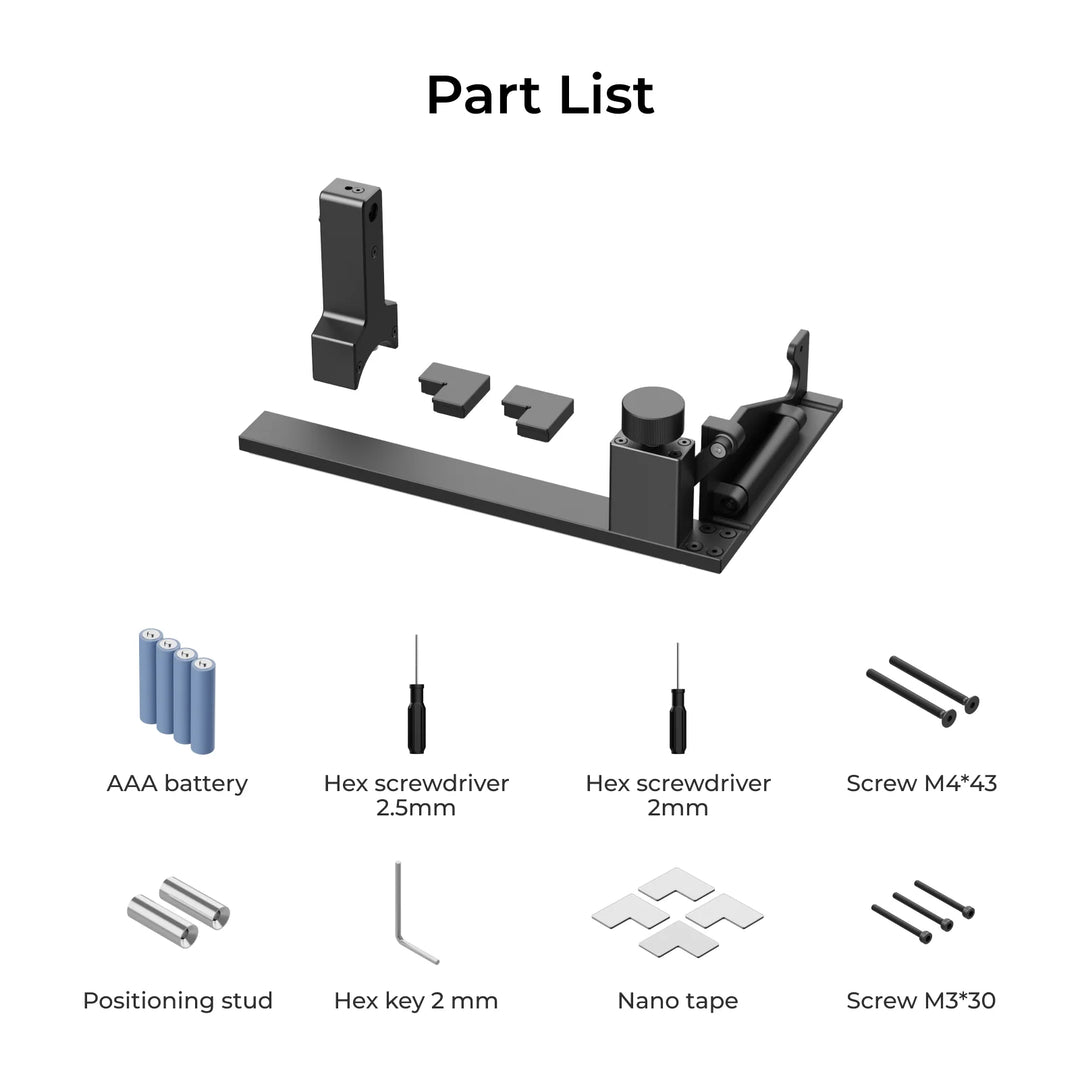 Part List

AAA battery

Hex screwdriver 2.5mm

Hex screwdriver 2mm

Screw M4*43

Positioning stud

Hex key 2 mm

Nano tape

Screw M3*30