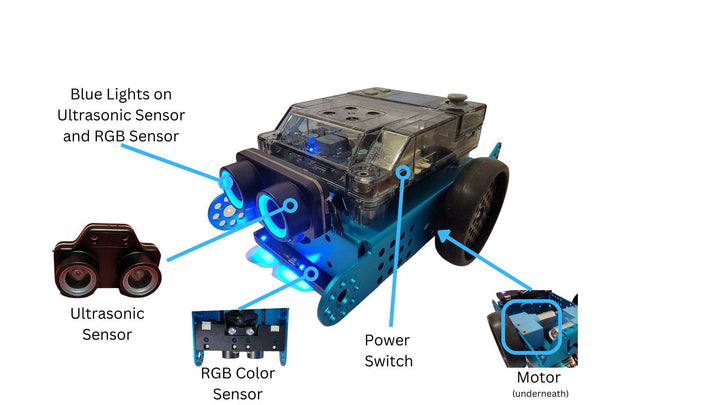 Blue Lights on Ultrasonic Sensor and RGB Sensor

Ultrasonic Sensor

RGB Color Sensor

Power Switch

Motor
(underneath)