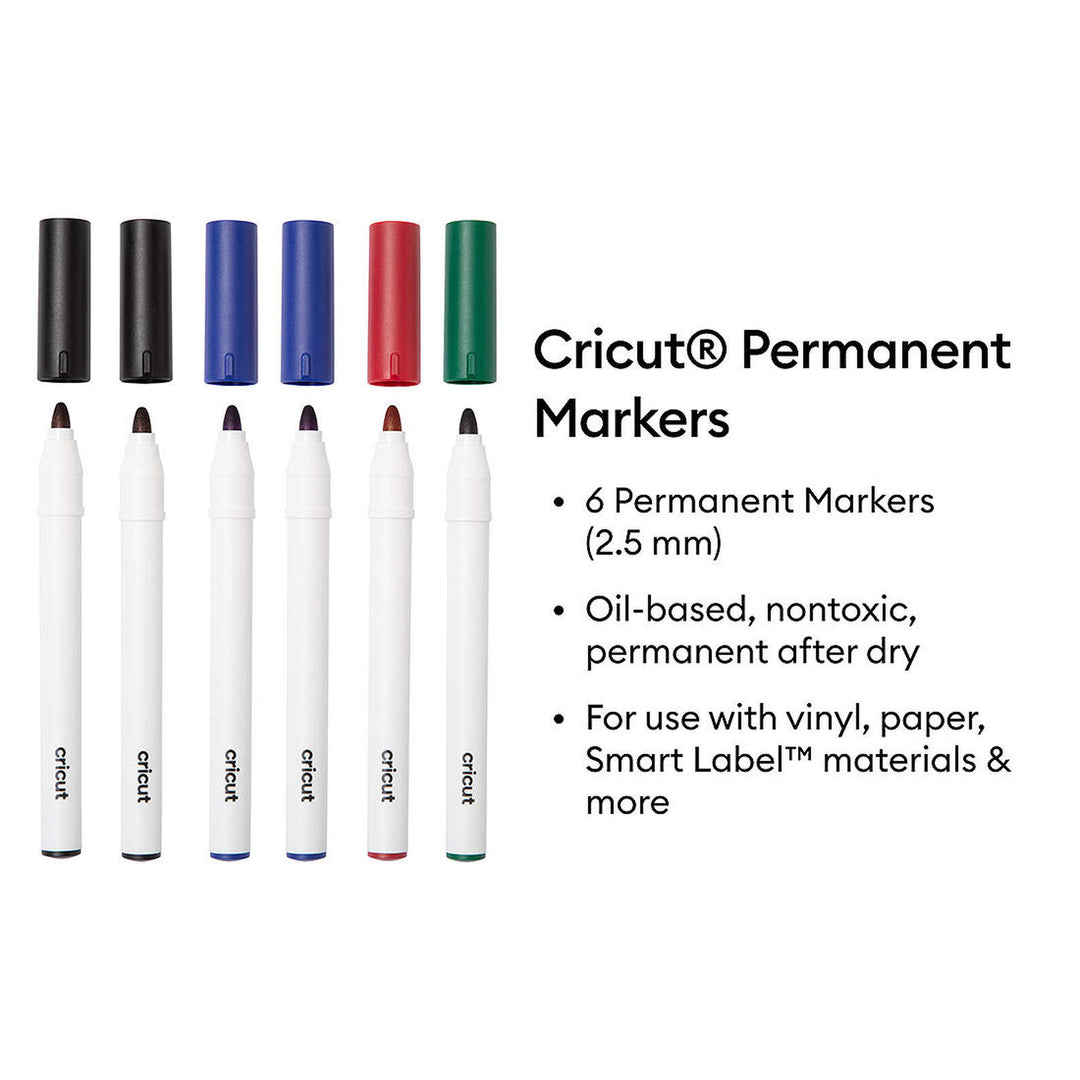 cricut

cricut

cricut

cricut

cricut

cricut

Cricut® Permanent Markers

• 6 Permanent Markers (2.5 mm)

• Oil-based, nontoxic, permanent after dry

• For use with vinyl, paper, Smart Label™ materials & more